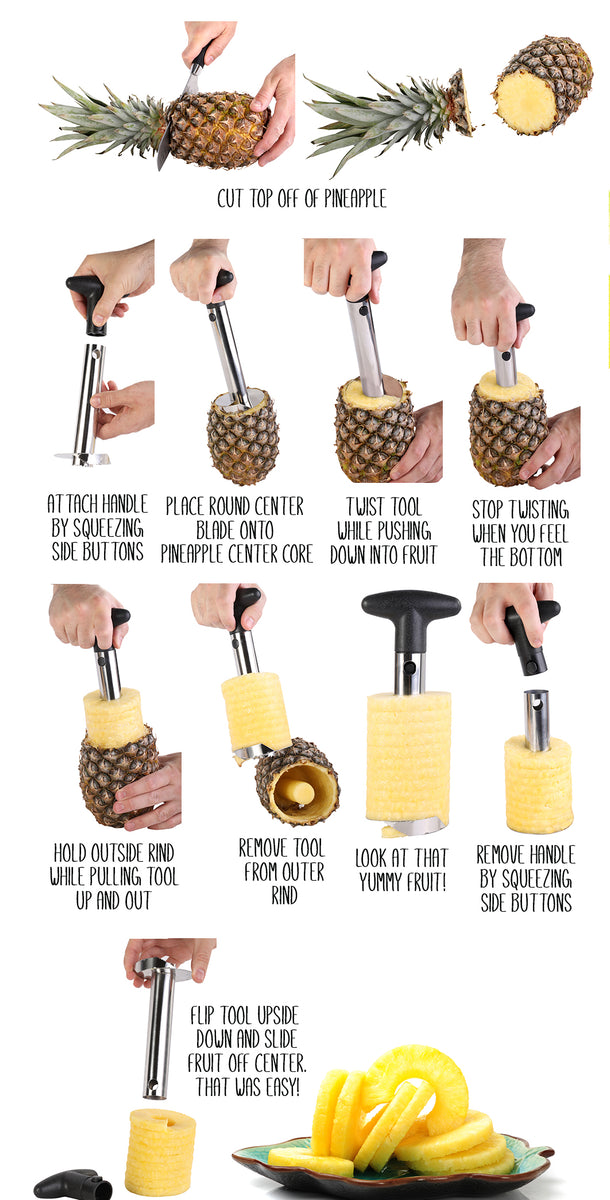 CUT TOP OFF OF PINEAPPLE

ATTACH HANDLE BY SQUEEZING SIDE BUTTONS

PLACE ROUND CENTER BLADE ONTO PINEAPPLE CENTER CORE

TWIST TOOL WHILE PUSHING DOWN INTO FRUIT

STOP TWISTING WHEN YOU FEEL THE BOTTOM

HOLD OUTSIDE RIND WHILE PULLING TOOL UP AND OUT

REMOVE TOOL FROM OUTER RIND

LOOK AT THAT YUMMY FRUIT!

REMOVE HANDLE BY SQUEEZING SIDE BUTTONS

FLIP TOOL UPSIDE DOWN AND SLIDE FRUIT OFF CENTER. THAT WAS EASY!