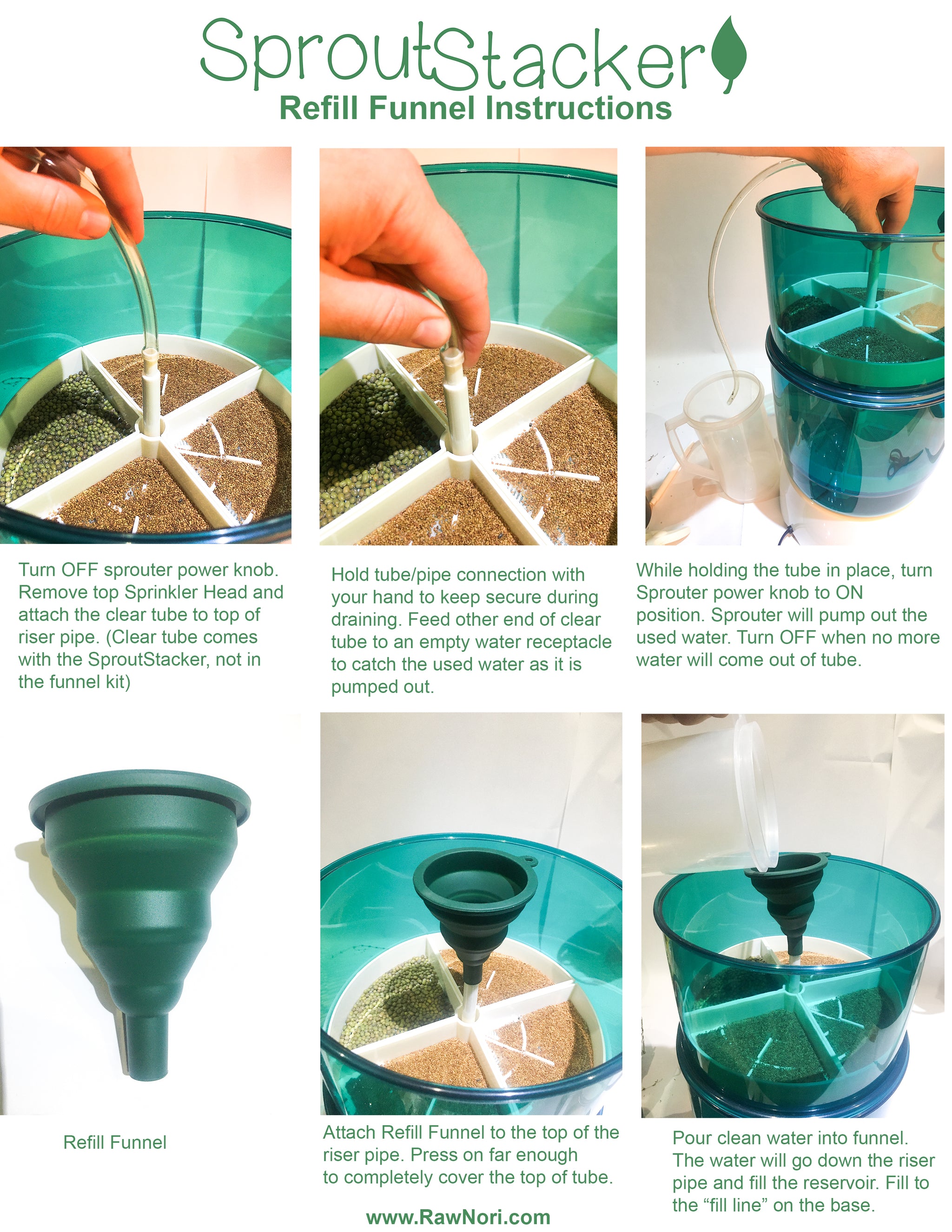 SproutStacker
Refill Funnel Instructions

Turn OFF sprouter power knob. Remove top Sprinkler Head and attach the clear tube to top of riser pipe. (Clear tube comes with the SproutStacker, not in the funnel kit)

Hold tube/pipe connection with your hand to keep secure during draining. Feed other end of clear tube to an empty water receptacle to catch the used water as it is pumped out.

While holding the tube in place, turn Sprouter power knob to ON position. Sprouter will pump out the used water. Turn OFF when no more water will come out of tube.

Refill Funnel

Attach Refill Funnel to the top of the riser pipe. Press on far enough to completely cover the top of tube.

Pour clean water into funnel. The water will go down the riser pipe and fill the reservoir. Fill to the “fill line” on the base.

www.RawNori.com